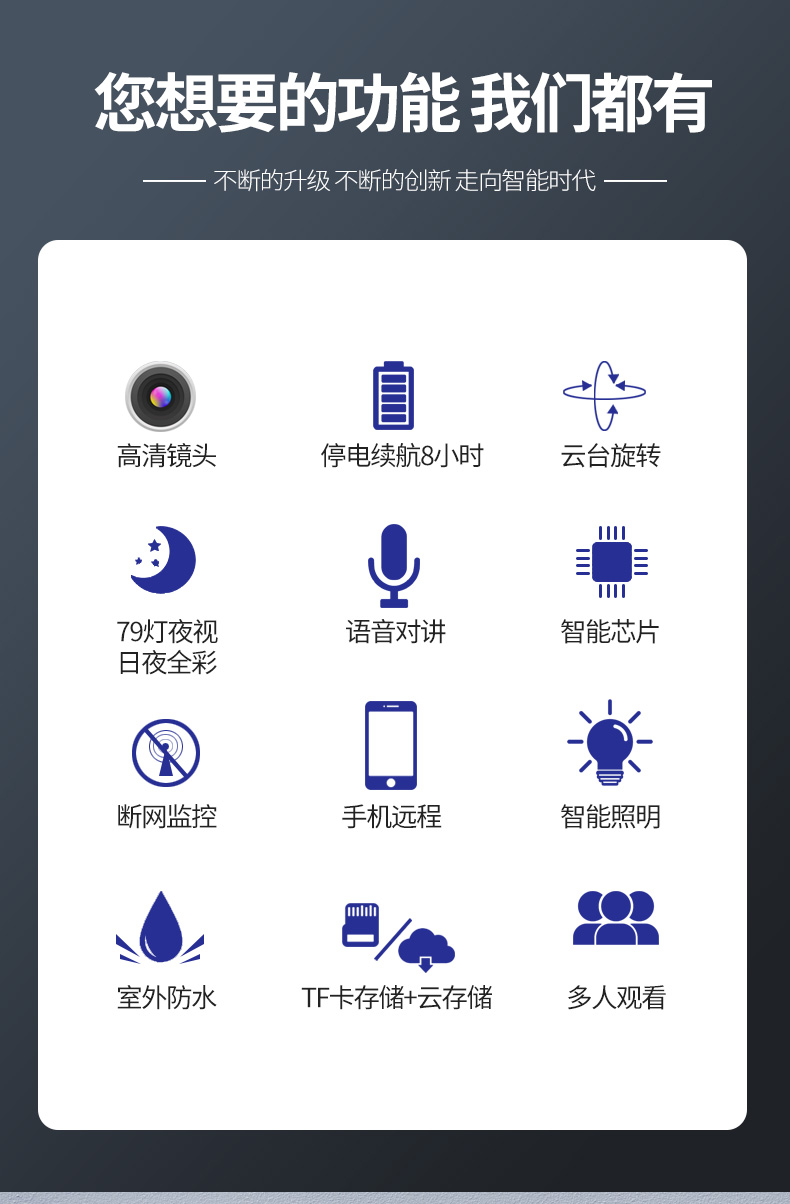 您想要的功能 我们都有

不断的升级 不断的创新 走向智能时代

高清镜头

停电续航8小时

云台旋转

79灯夜视
日夜全彩

语音对讲

智能芯片

断网监控

手机远程

智能照明

室外防水

TF卡存储+云存储

多人观看