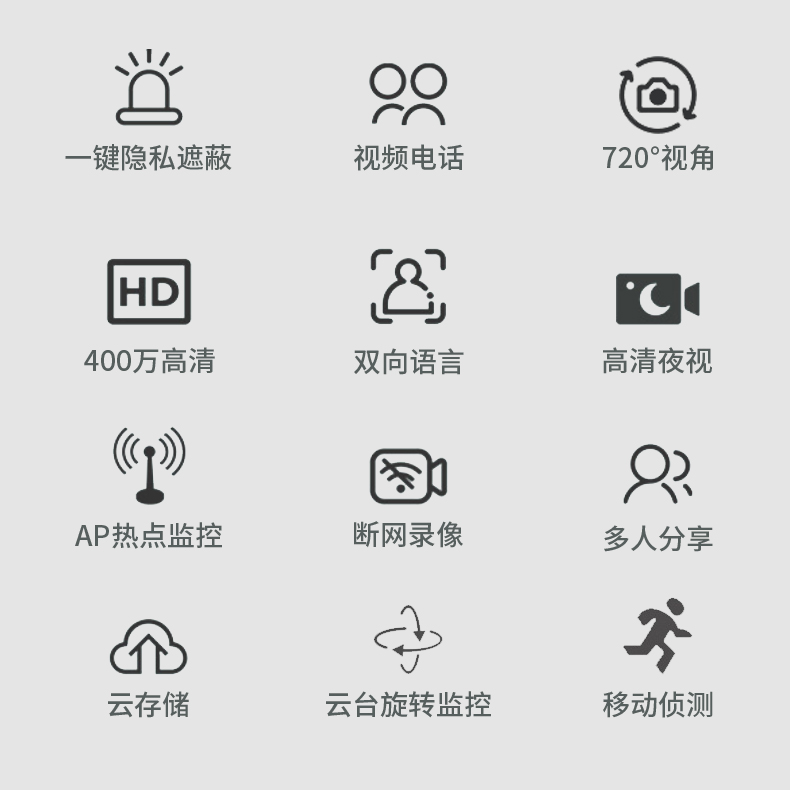 一键隐私遮蔽

视频电话

720°视角

HD

400万高清

双向语言

高清夜视

AP热点监控

断网录像

多人分享

云存储

云台旋转监控

移动侦测