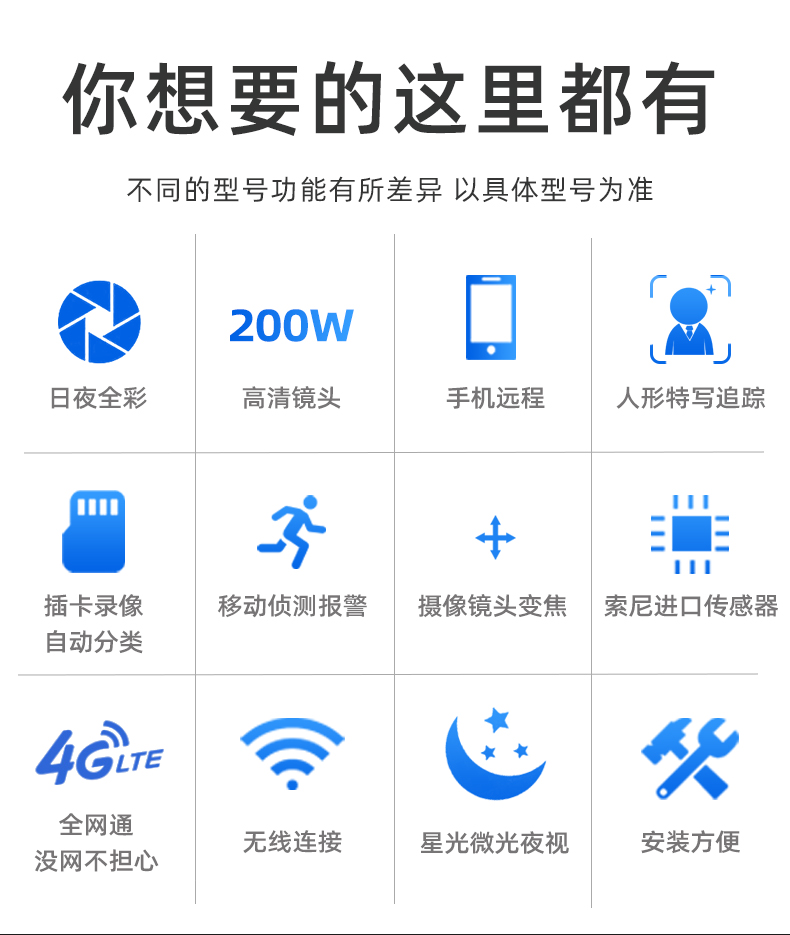 你想要的这里都有

不同的型号功能有所差异 以具体型号为准

日夜全彩

200W

高清镜头

手机远程

人形特写追踪

插卡录像
自动分类

移动侦测报警

摄像镜头变焦

索尼进口传感器

4G LTE

全网通
没网不担心

无线连接

星光微光夜视

安装方便