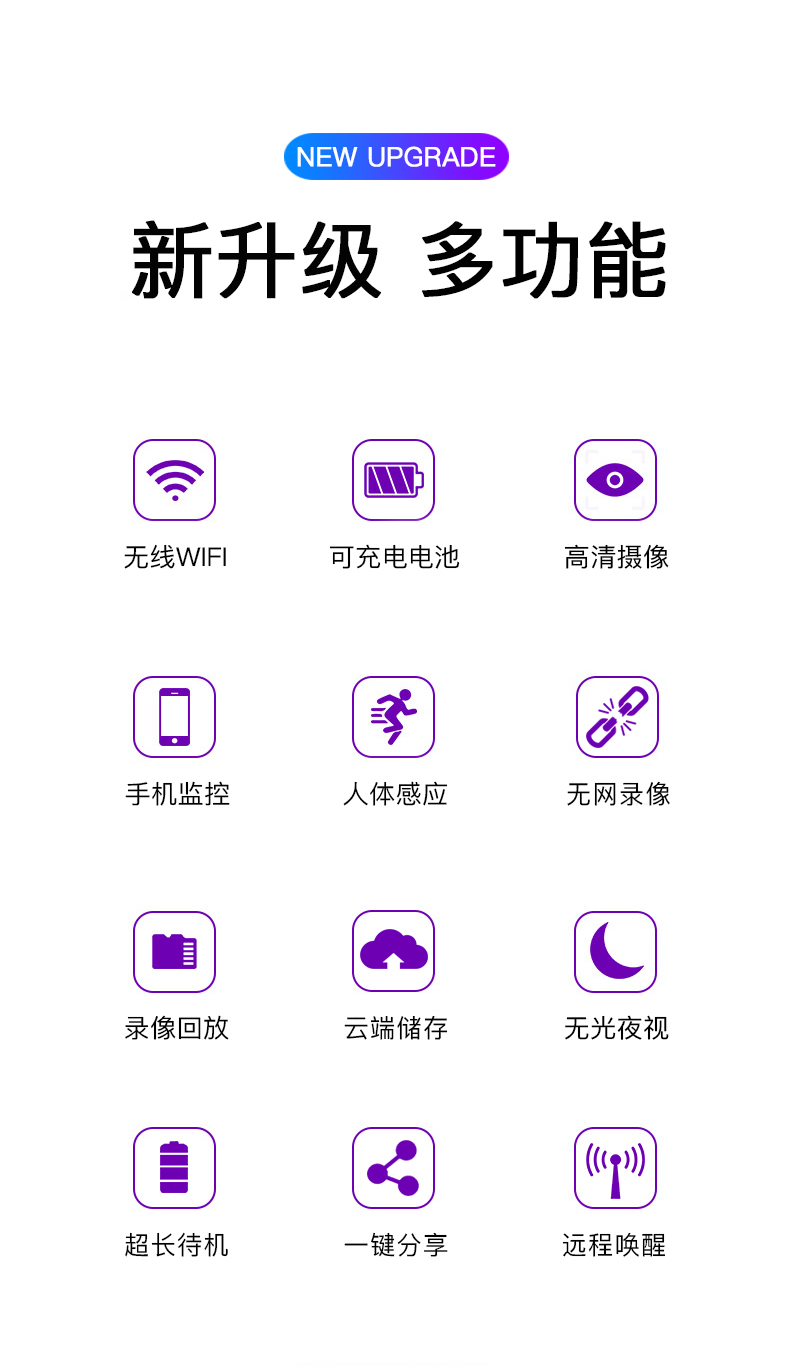 NEW UPGRADE

新升级 多功能

无线WIFI

可充电电池

高清摄像

手机监控

人体感应

无网录像

录像回放

云端储存

无光夜视

超长待机

一键分享

远程唤醒