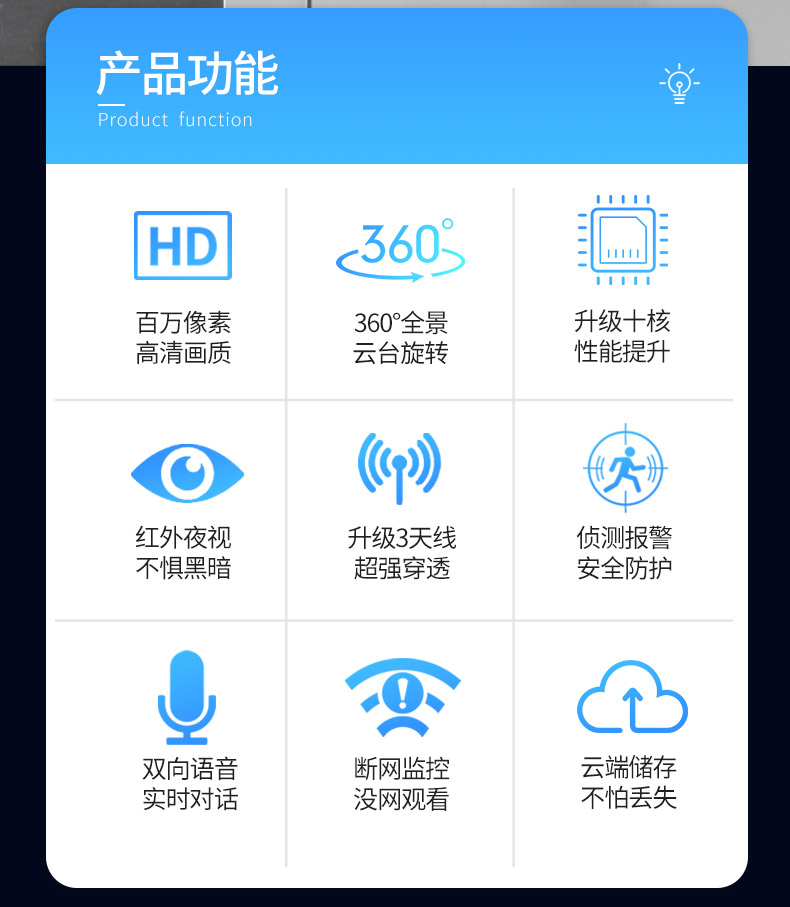 产品功能
Product function

HD
百万像素
高清画质

360°
360°全景
云台旋转

升级十核
性能提升

红外夜视
不惧黑暗

升级3天线
超强穿透

侦测报警
安全防护

双向语音
实时对话

断网监控
没网观看

云端储存
不怕丢失