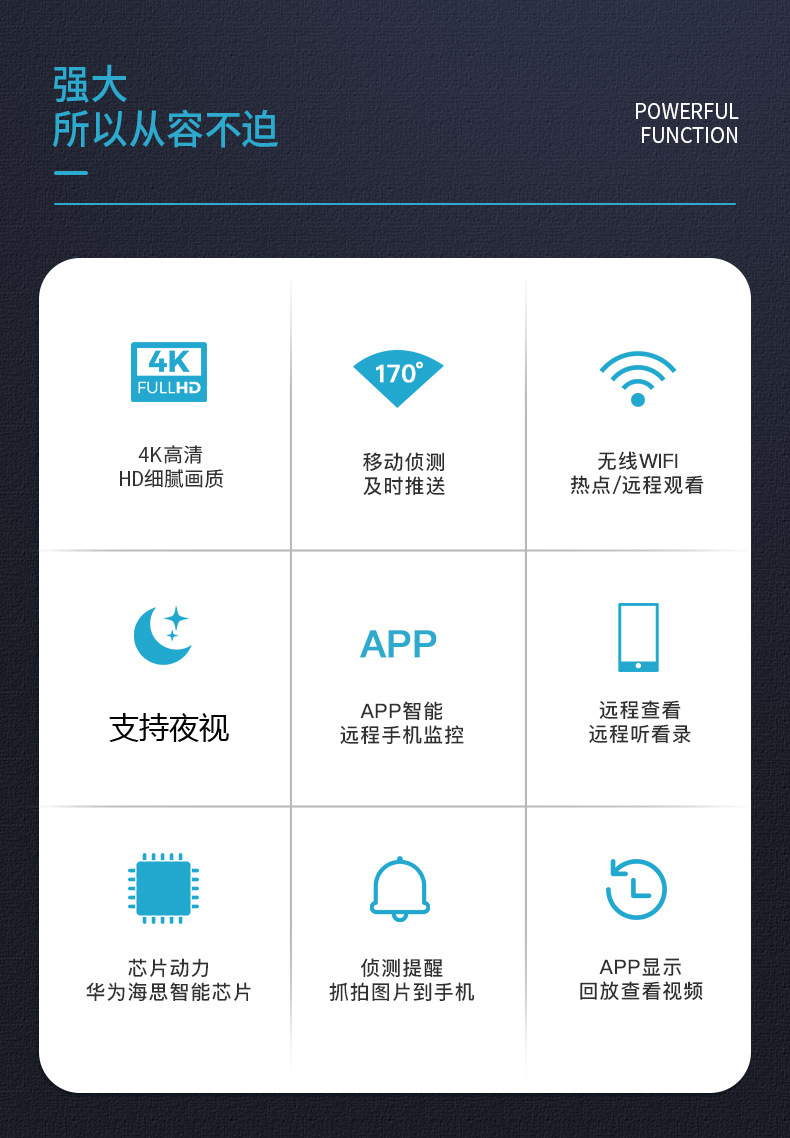 强大
所以从容不迫

POWERFUL
FUNCTION

4K
FULLHD

4K高清
HD细腻画质

170°

移动侦测
及时推送

无线WIFI
热点/远程观看

支持夜视

APP

APP智能
远程手机监控

远程查看
远程听看录

芯片动力
华为海思智能芯片

侦测提醒
抓拍图片到手机

APP显示
回放查看视频