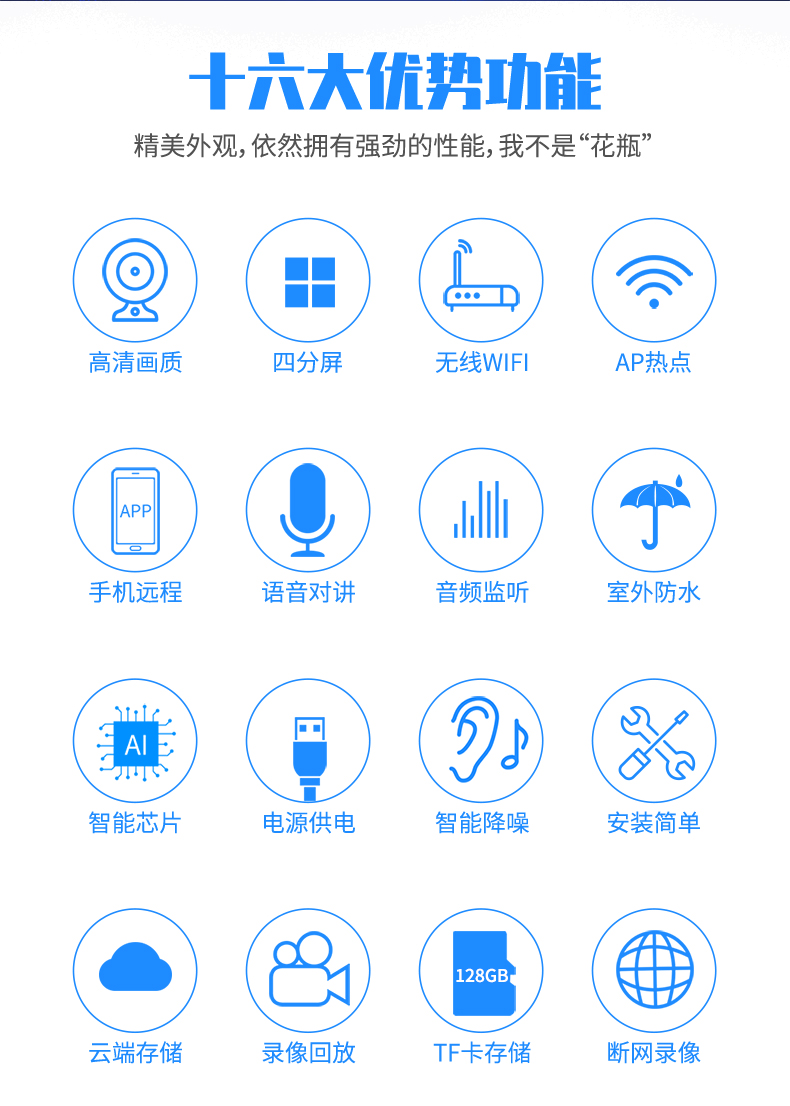 十六大优势功能

精美外观,依然拥有强劲的性能,我不是“花瓶”

高清画质

四分屏

无线WIFI

AP热点

APP

手机远程

语音对讲

音频监听

室外防水

AI

智能芯片

电源供电

智能降噪

安装简单

云端存储

录像回放

128GB

TF卡存储

断网录像