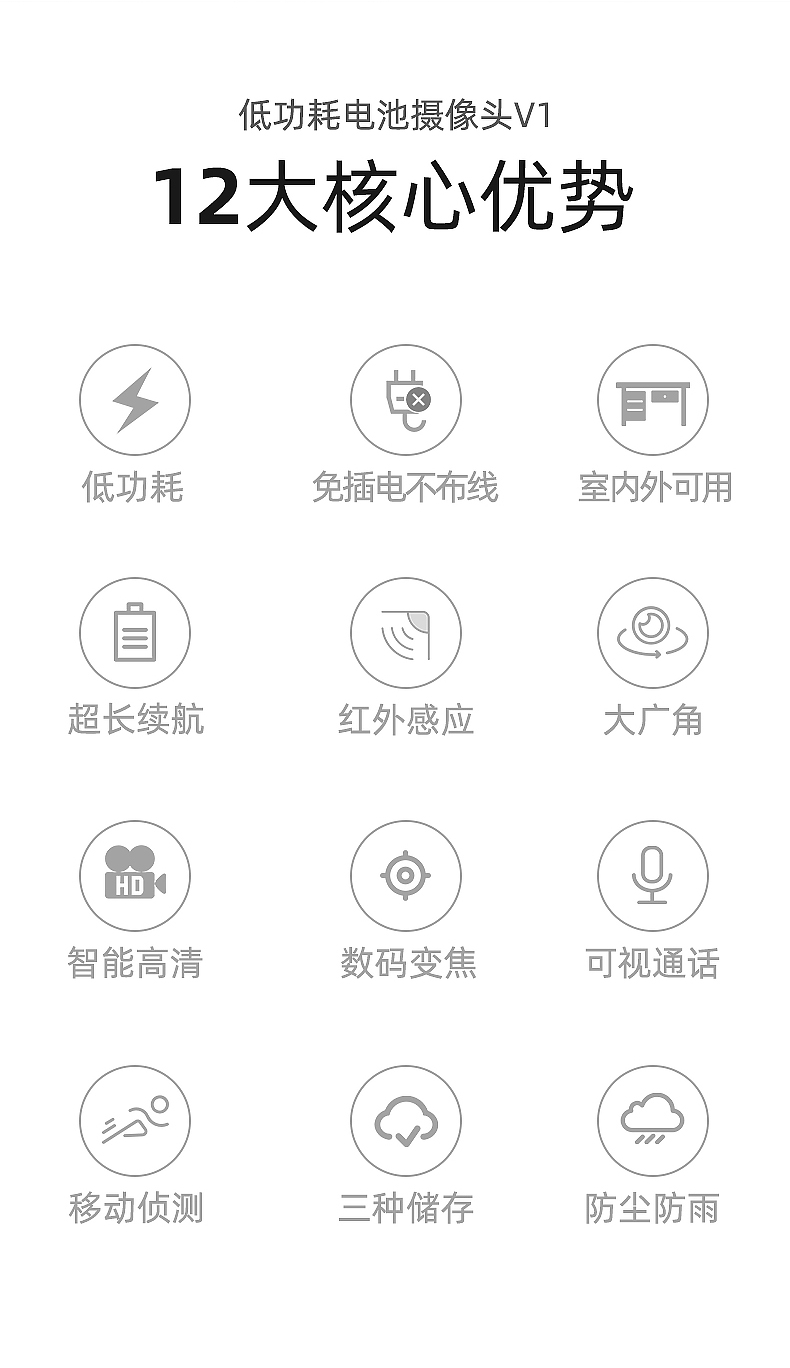 低功耗电池摄像头V1

12大核心优势

低功耗

免插电不布线

室内外可用

超长续航

红外感应

大广角

HD

智能高清

数码变焦

可视通话

移动侦测

三种储存

防尘防雨