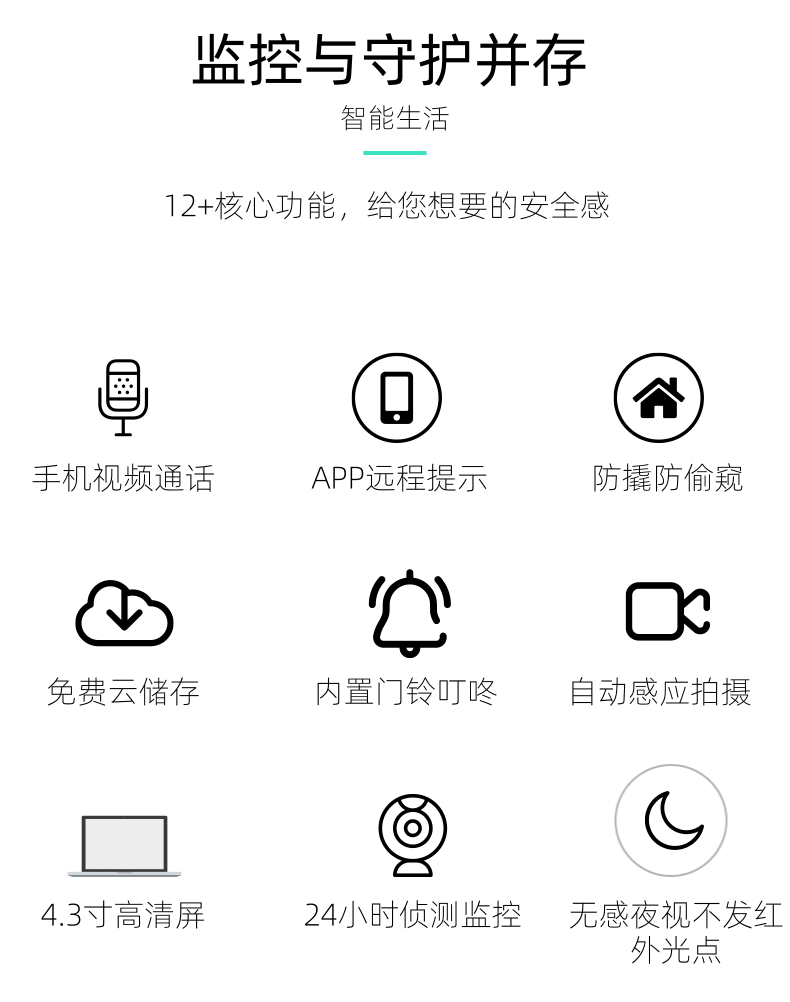 监控与守护并存

智能生活

12+核心功能，给您想要的安全感

手机视频通话

APP远程提示

防撬防偷窥

免费云储存

内置门铃叮咚

自动感应拍摄

4.3寸高清屏

24小时侦测监控

无感夜视不发红外光点